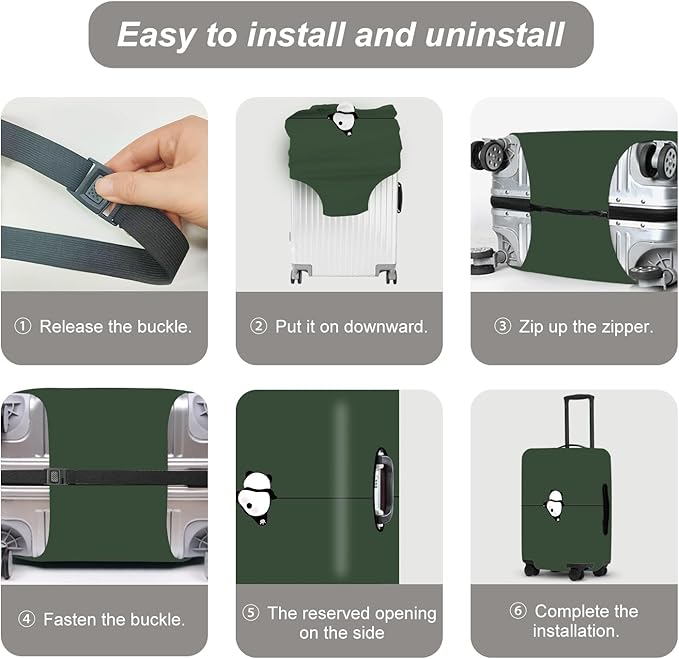 Easy to install and uninstall

① Release the buckle.

② Put it on downward.

③ Zip up the zipper.

④ Fasten the buckle.

⑤ The reserved opening on the side

⑥ Complete the installation.