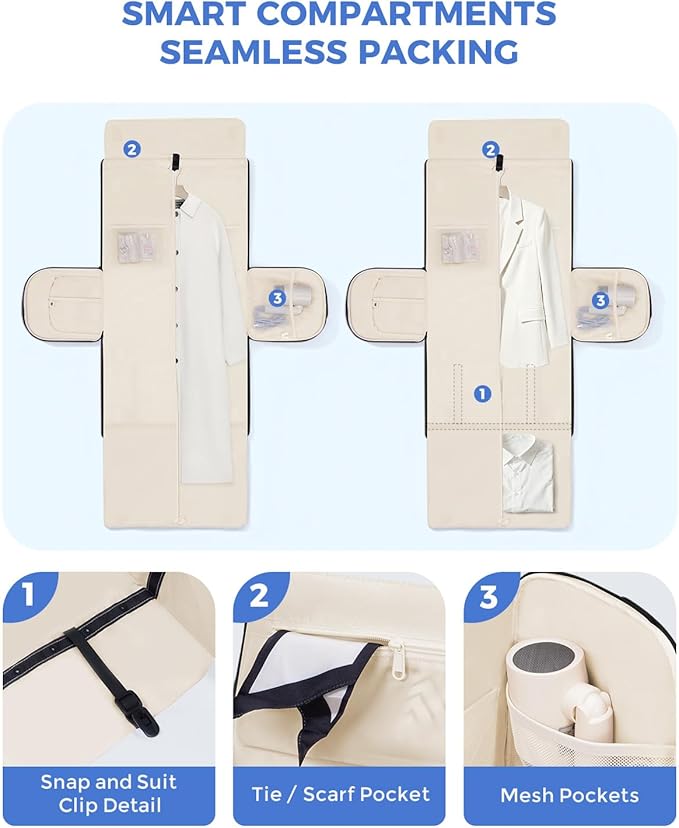 SMART COMPARTMENTS
SEAMLESS PACKING

2
3
2
3
1

1
Snap and Suit Clip Detail

2
Tie / Scarf Pocket

3
Mesh Pockets