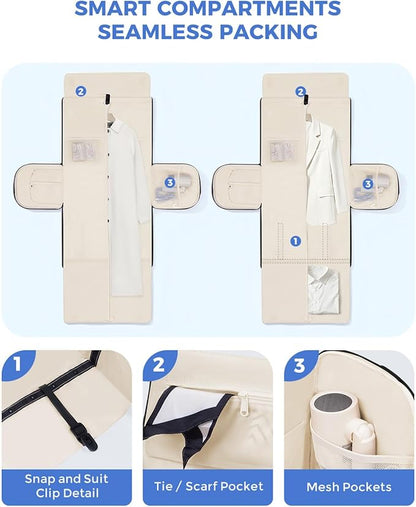 SMART COMPARTMENTS
SEAMLESS PACKING

2

3

2

3

1

1

Snap and Suit Clip Detail

2

Tie / Scarf Pocket

3

Mesh Pockets