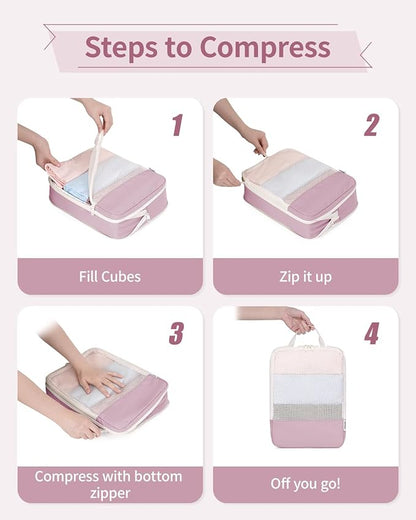 Steps to Compress

1

Fill Cubes

2

Zip it up

3

Compress with bottom zipper

4

Off you go!