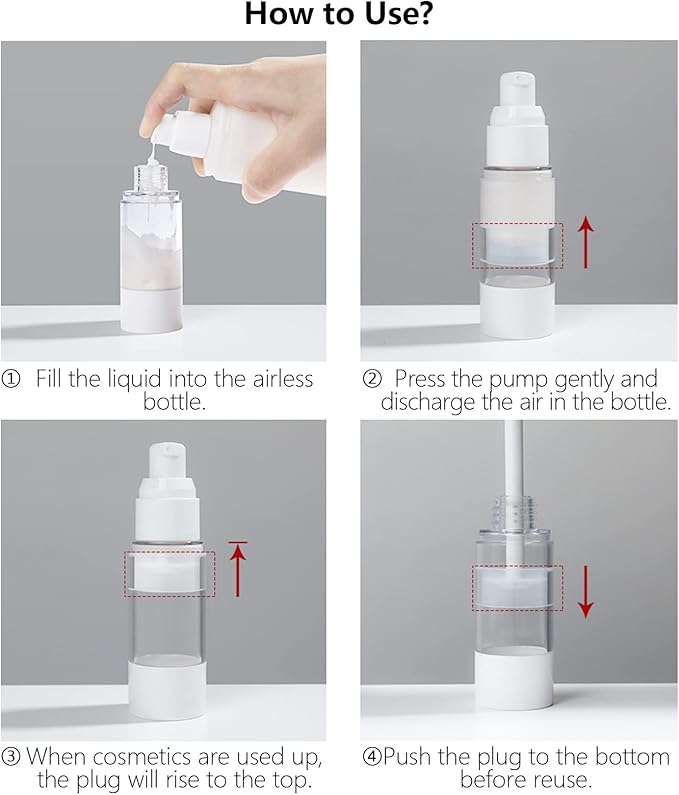 How to Use?

① Fill the liquid into the airless bottle.

② Press the pump gently and discharge the air in the bottle.

③ When cosmetics are used up, the plug will rise to the top.

④Push the plug to the bottom before reuse.