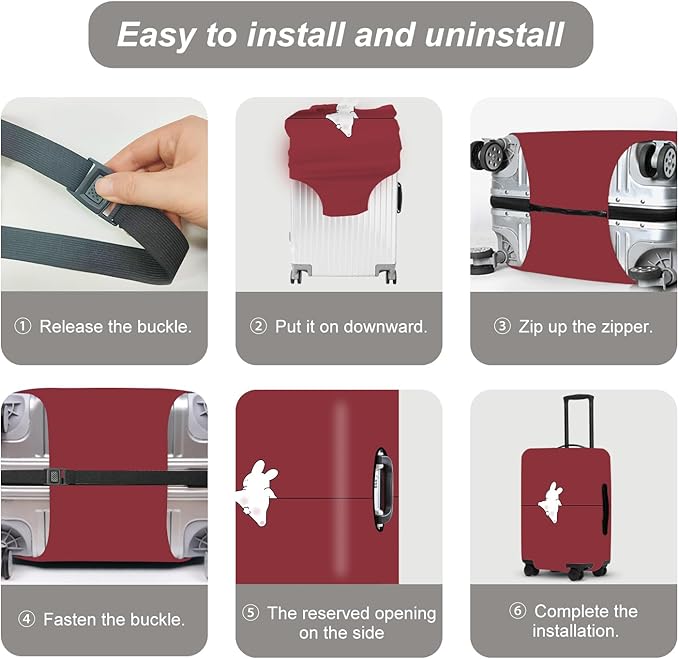 Easy to install and uninstall

① Release the buckle.

② Put it on downward.

③ Zip up the zipper.

④ Fasten the buckle.

⑤ The reserved opening on the side

⑥ Complete the installation.