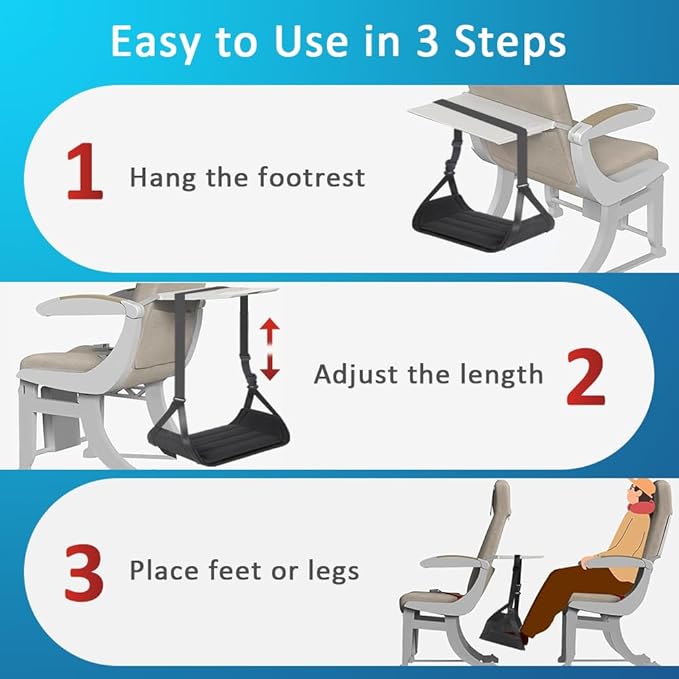 Easy to Use in 3 Steps

1 Hang the footrest

Adjust the length 2

3 Place feet or legs