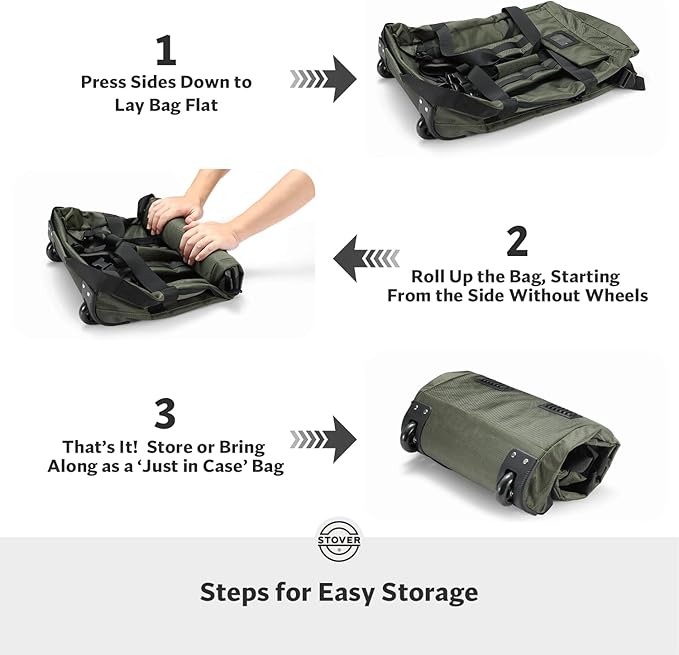 1
Press Sides Down to Lay Bag Flat

2
Roll Up the Bag, Starting From the Side Without Wheels

3
That's It! Store or Bring Along as a 'Just in Case' Bag

STOVER

Steps for Easy Storage