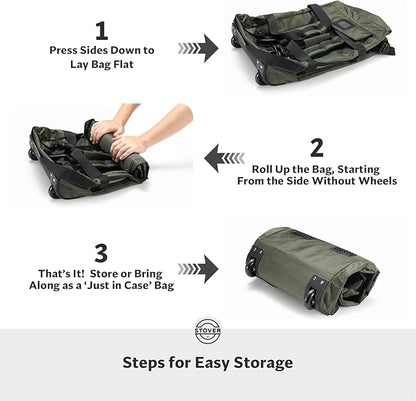 1
Press Sides Down to Lay Bag Flat

2
Roll Up the Bag, Starting From the Side Without Wheels

3
That's It! Store or Bring Along as a 'Just in Case' Bag

STOVER

Steps for Easy Storage