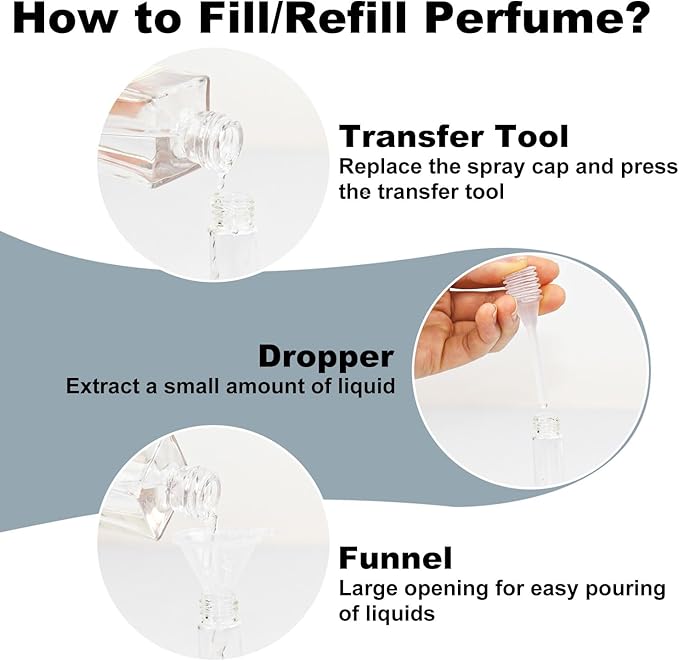 How to Fill/Refill Perfume?

Transfer Tool
Replace the spray cap and press the transfer tool

Dropper
Extract a small amount of liquid

Funnel
Large opening for easy pouring of liquids