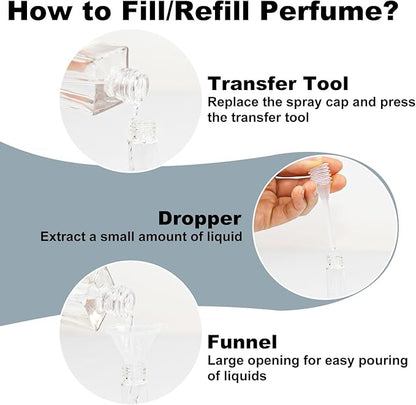 How to Fill/Refill Perfume?

Transfer Tool
Replace the spray cap and press the transfer tool

Dropper
Extract a small amount of liquid

Funnel
Large opening for easy pouring of liquids