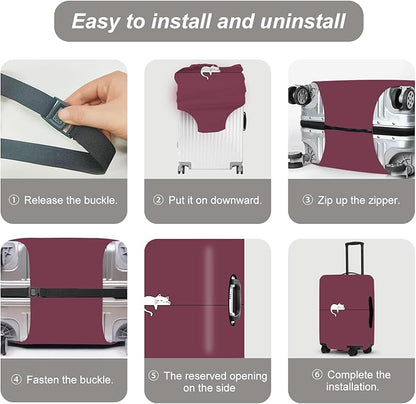 Easy to install and uninstall

① Release the buckle.

② Put it on downward.

③ Zip up the zipper.

④ Fasten the buckle.

⑤ The reserved opening on the side

⑥ Complete the installation.