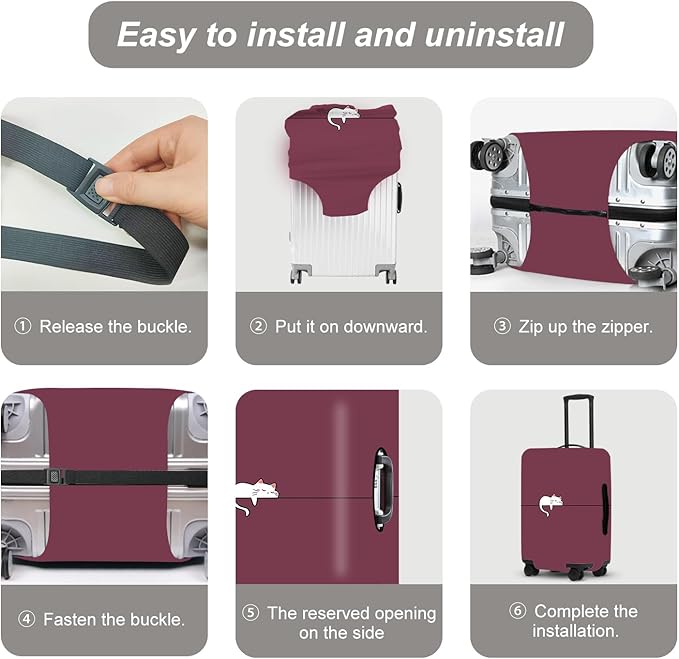 Easy to install and uninstall

① Release the buckle.

② Put it on downward.

③ Zip up the zipper.

④ Fasten the buckle.

⑤ The reserved opening on the side

⑥ Complete the installation.