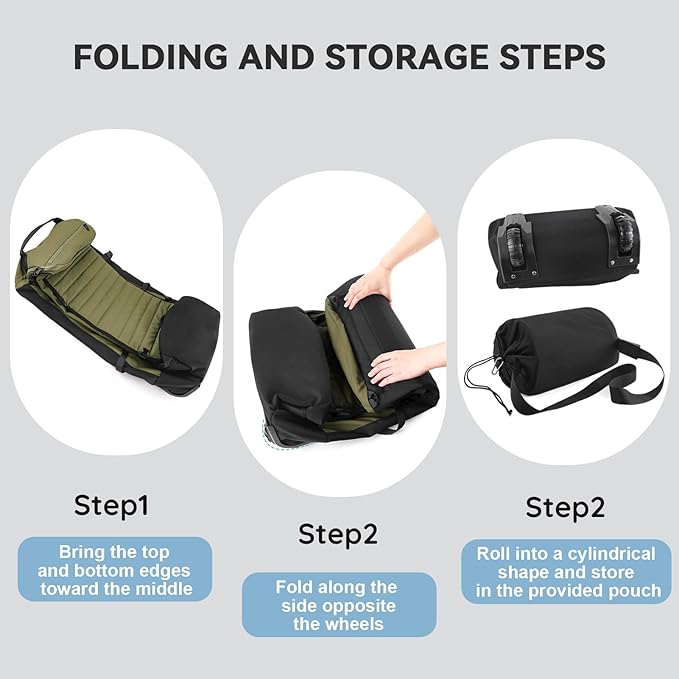 FOLDING AND STORAGE STEPS

Step1

Bring the top and bottom edges toward the middle

Step2

Fold along the side opposite the wheels

Step2

Roll into a cylindrical shape and store in the provided pouch