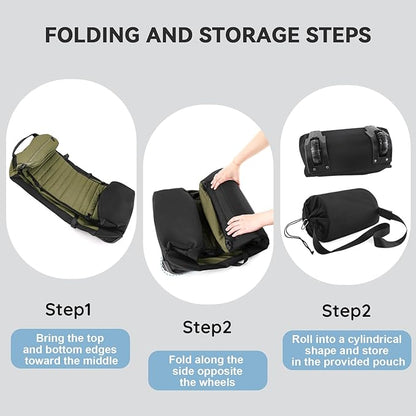 FOLDING AND STORAGE STEPS

Step1

Bring the top and bottom edges toward the middle

Step2

Fold along the side opposite the wheels

Step2

Roll into a cylindrical shape and store in the provided pouch