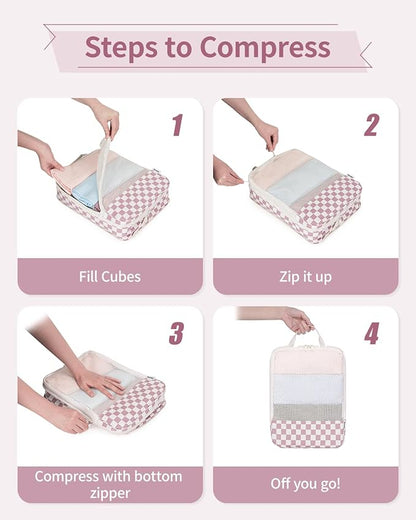 Steps to Compress

1

Fill Cubes

2

Zip it up

3

Compress with bottom zipper

4

Off you go!