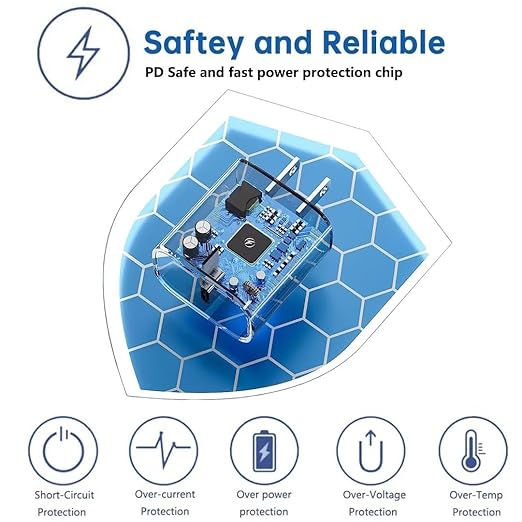 Saftey and Reliable

PD Safe and fast power protection chip

Short-Circuit Protection

Over-current Protection

Over power protection

Over-Voltage Protection

Over-Temp Protection