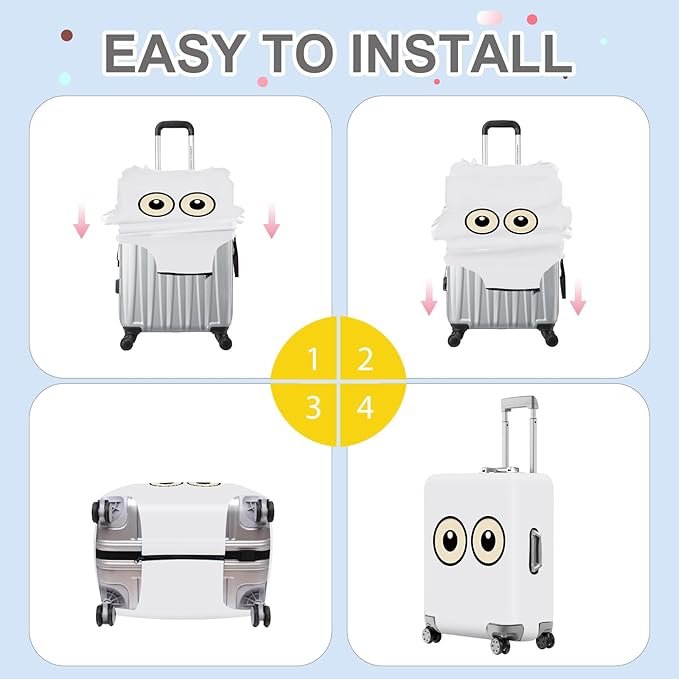 EASY TO INSTALL

1

2

3

4