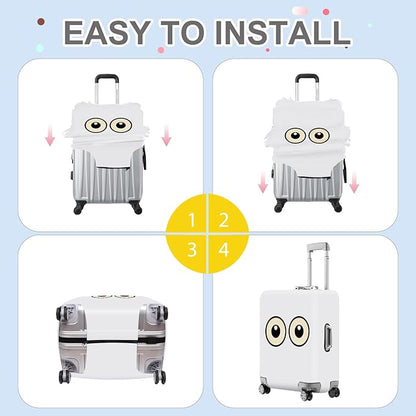 EASY TO INSTALL

1 2
3 4