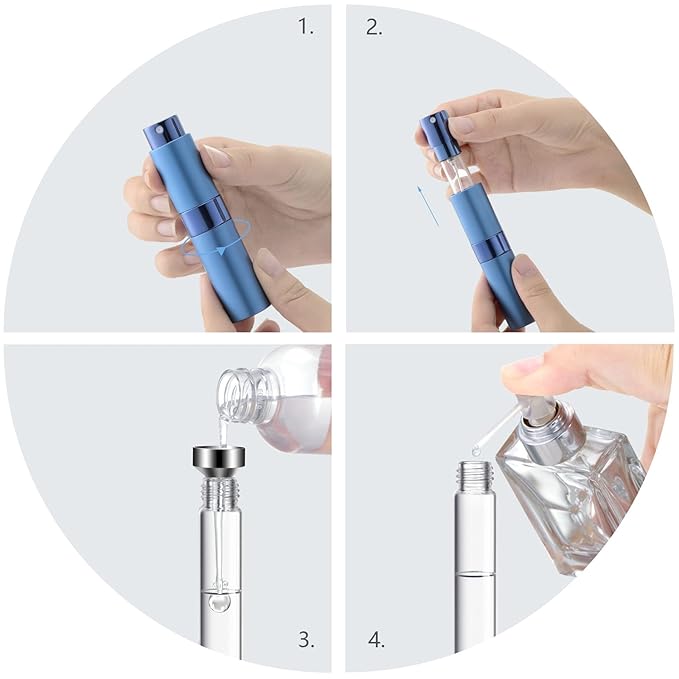 1.

2.

3.

4.