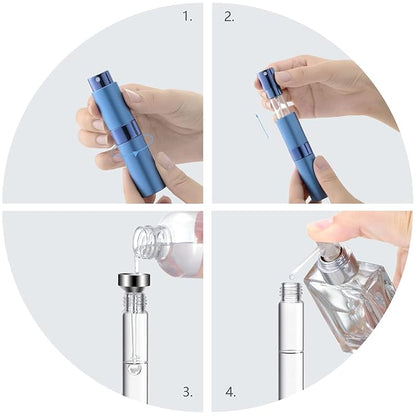 1.

2.

3.

4.