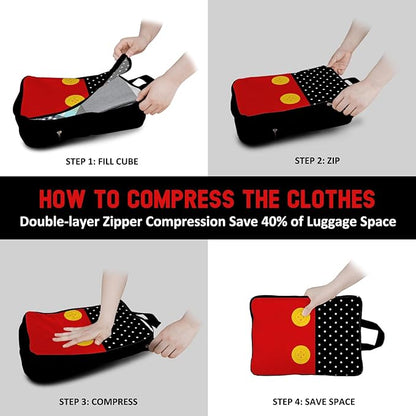 STEP 1: FILL CUBE

STEP 2: ZIP

HOW TO COMPRESS THE CLOTHES

Double-layer Zipper Compression Save 40% of Luggage Space

STEP 3: COMPRESS

STEP 4: SAVE SPACE