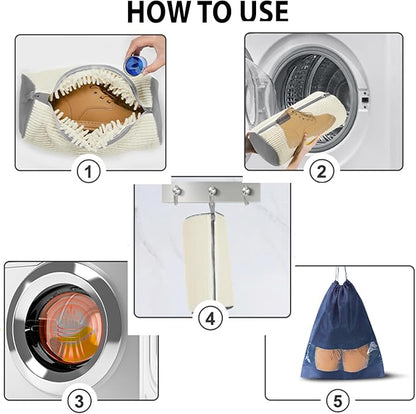 HOW TO USE

1

2

4

3

5