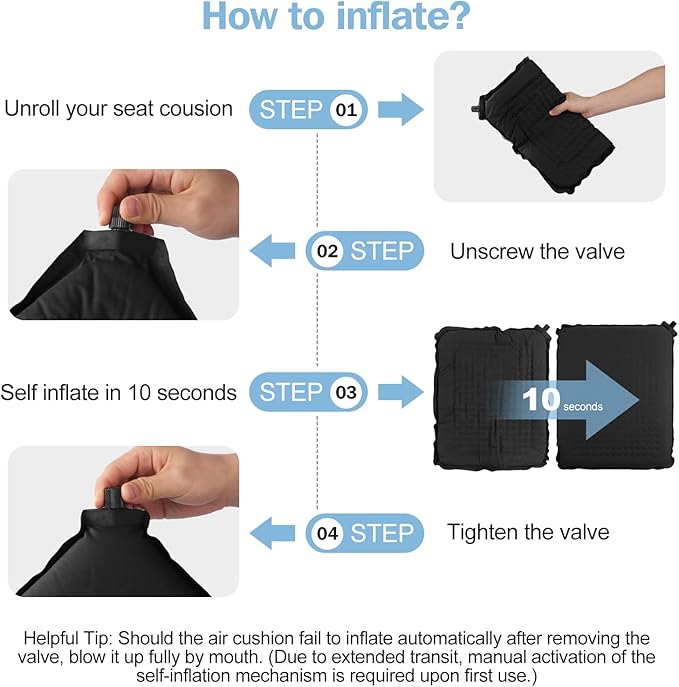 How to inflate?

Unroll your seat cousion STEP 01

02 STEP Unscrew the valve

Self inflate in 10 seconds STEP 03

10 seconds

04 STEP Tighten the valve

Helpful Tip: Should the air cushion fail to inflate automatically after removing the valve, blow it up fully by mouth. (Due to extended transit, manual activation of the self-inflation mechanism is required upon first use.)