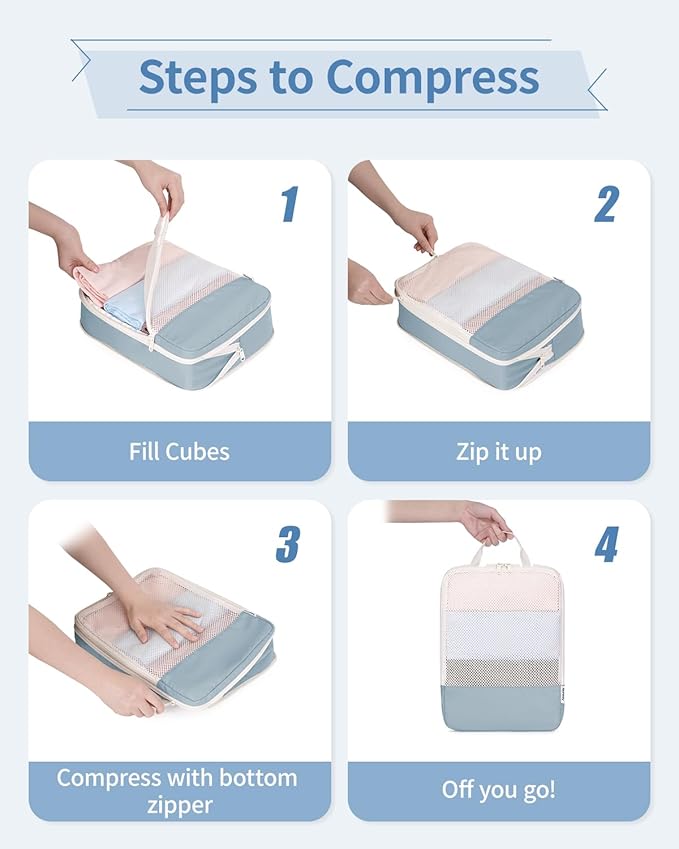 Steps to Compress

1

Fill Cubes

2

Zip it up

3

Compress with bottom zipper

4

Off you go!