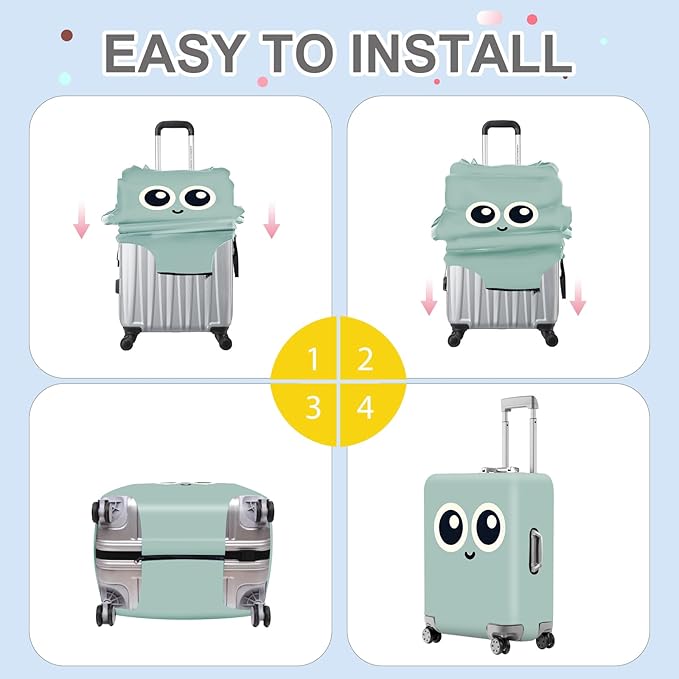 EASY TO INSTALL

1 2
3 4