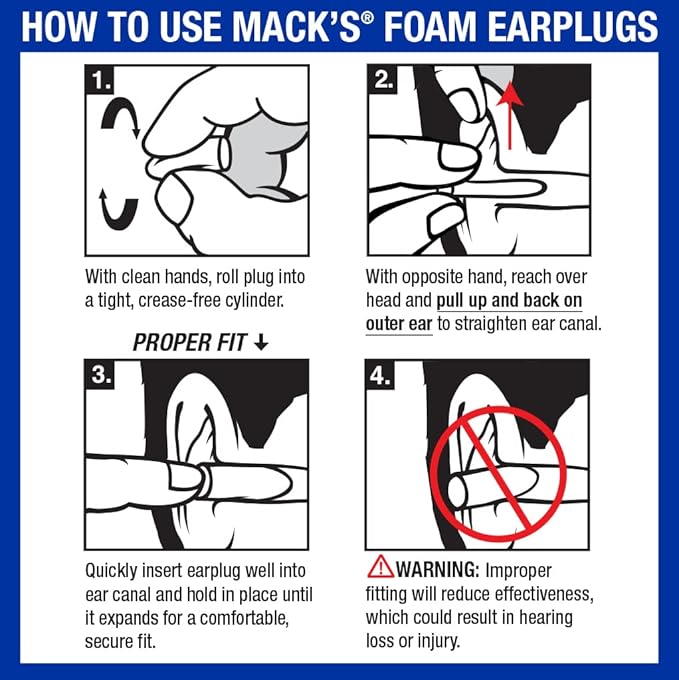 HOW TO USE MACK'S® FOAM EARPLUGS

1.

With clean hands, roll plug into a tight, crease-free cylinder.

2.

With opposite hand, reach over head and pull up and back on outer ear to straighten ear canal.

PROPER FIT ↓

3.

Quickly insert earplug well into ear canal and hold in place until it expands for a comfortable, secure fit.

4.

WARNING: Improper fitting will reduce effectiveness, which could result in hearing loss or injury.