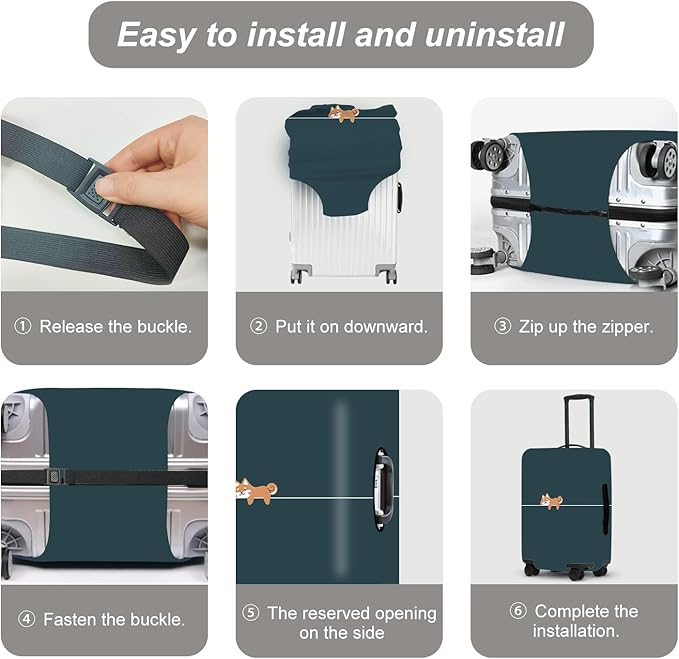 Easy to install and uninstall

① Release the buckle.

② Put it on downward.

③ Zip up the zipper.

④ Fasten the buckle.

⑤ The reserved opening on the side

⑥ Complete the installation.