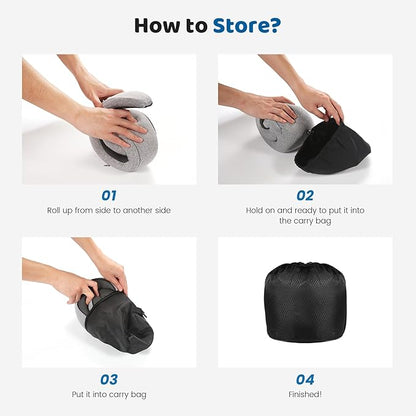 How to Store?

01
Roll up from side to another side

02
Hold on and ready to put it into the carry bag

03
Put it into carry bag

04
Finished!