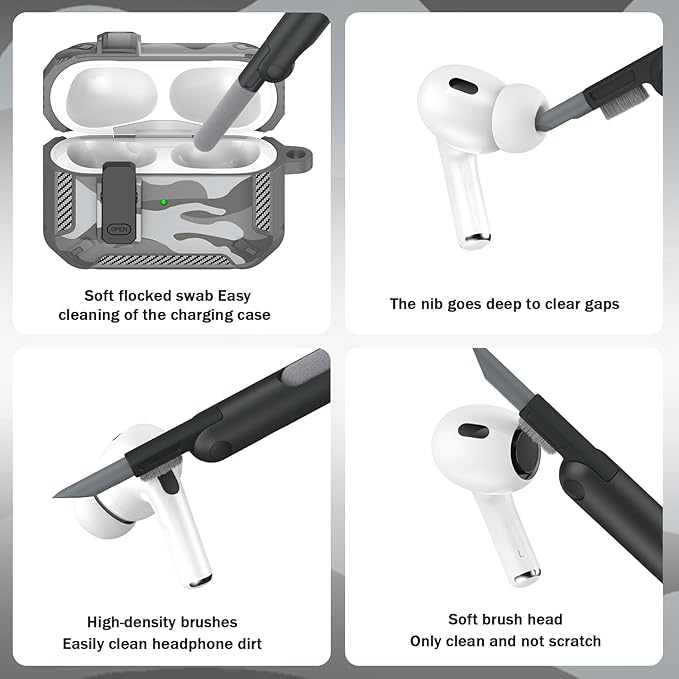 OPEN

Soft flocked swab Easy cleaning of the charging case

The nib goes deep to clear gaps

High-density brushes
Easily clean headphone dirt

L

Soft brush head
Only clean and not scratch