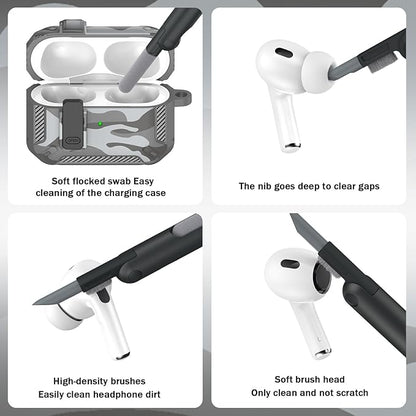 Soft flocked swab Easy cleaning of the charging case

The nib goes deep to clear gaps

High-density brushes
Easily clean headphone dirt

Soft brush head
Only clean and not scratch