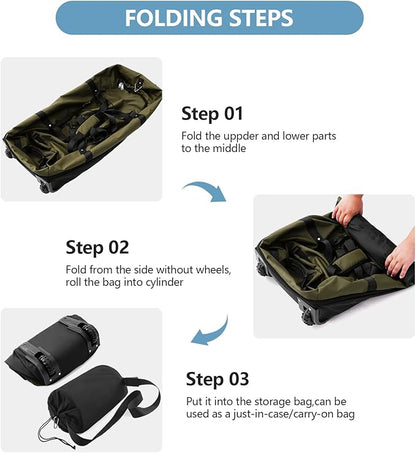 FOLDING STEPS

Step 01

Fold the uppder and lower parts to the middle

Step 02

Fold from the side without wheels, roll the bag into cylinder

Step 03

Put it into the storage bag,can be used as a just-in-case/carry-on bag