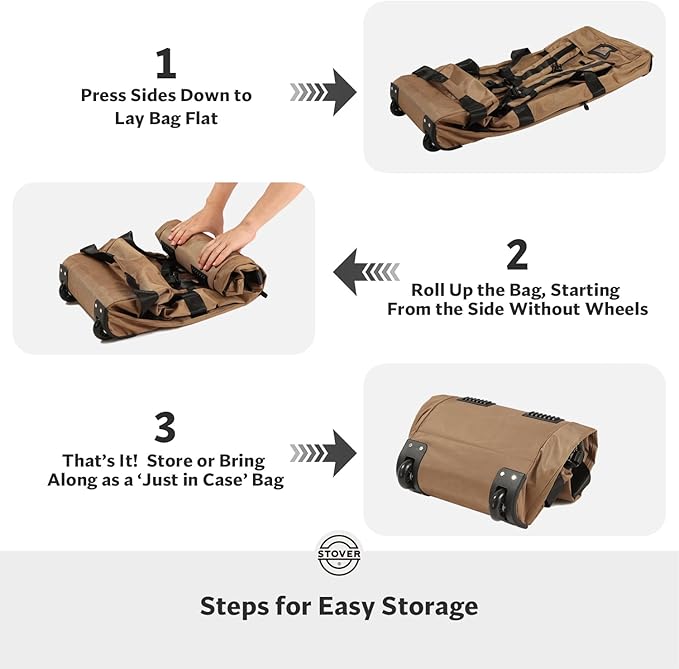 1
Press Sides Down to Lay Bag Flat

2
Roll Up the Bag, Starting From the Side Without Wheels

3
That's It!  Store or Bring Along as a 'Just in Case' Bag

STOVER

Steps for Easy Storage