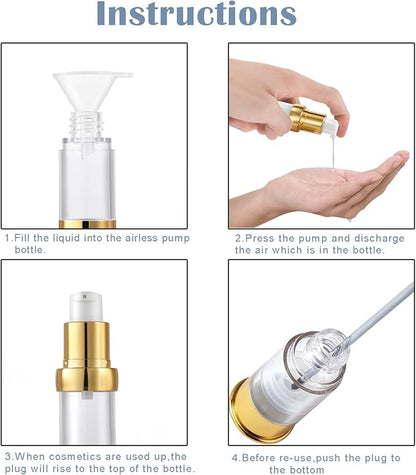 Instructions

1.Fill the liquid into the airless pump bottle.

2.Press the pump and discharge the air which is in the bottle.

3.When cosmetics are used up,the plug will rise to the top of the bottle.

4.Before re-use,push the plug to the bottom