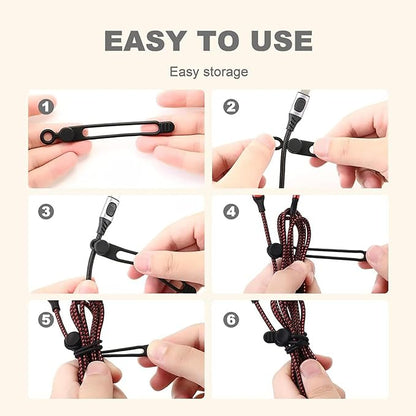 EASY TO USE

Easy storage

1

2

3

4

5

6