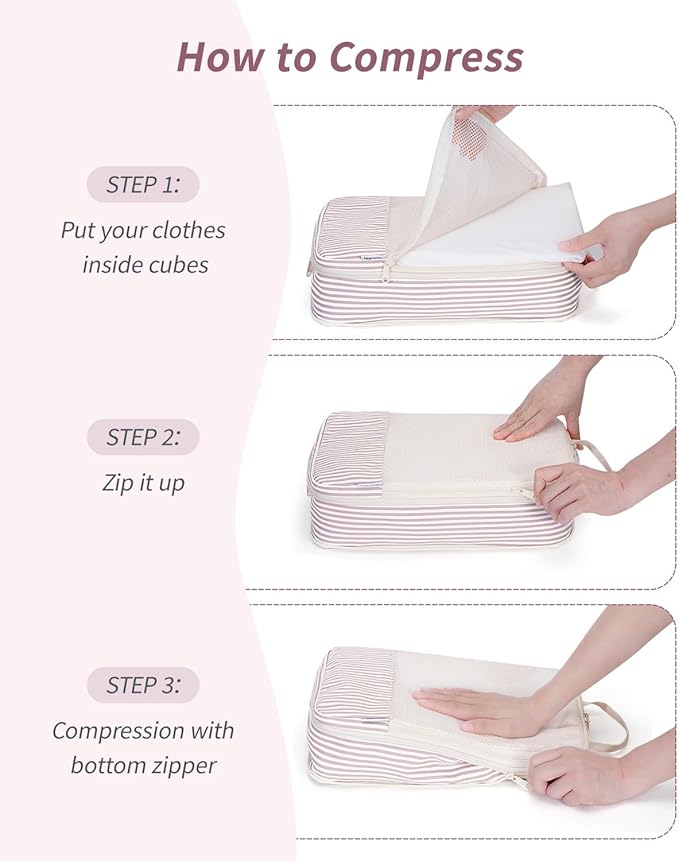 How to Compress

STEP 1:
Put your clothes inside cubes

STEP 2:
Zip it up

STEP 3:
Compression with bottom zipper