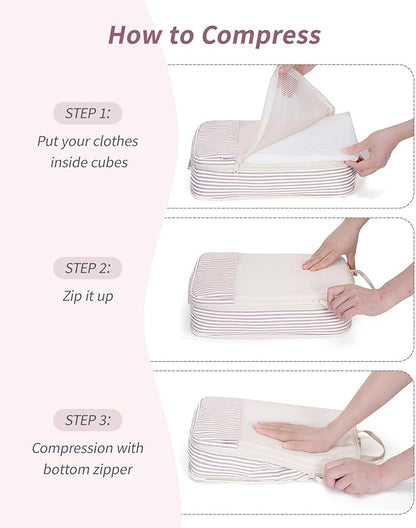 How to Compress

STEP 1:
Put your clothes inside cubes

STEP 2:
Zip it up

STEP 3:
Compression with bottom zipper