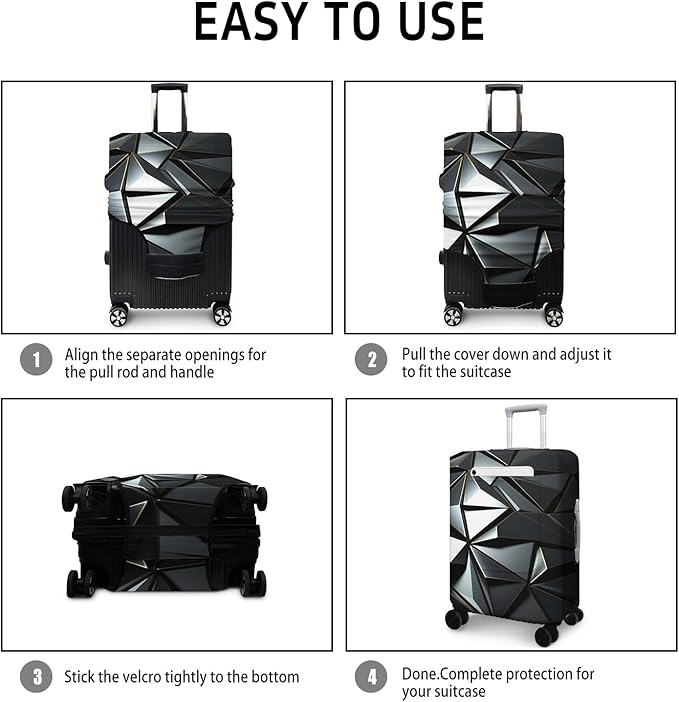 EASY TO USE

1 Align the separate openings for the pull rod and handle

2 Pull the cover down and adjust it to fit the suitcase

3 Stick the velcro tightly to the bottom

4 Done.Complete protection for your suitcase