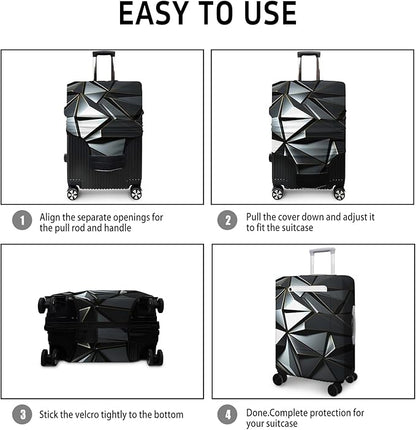 EASY TO USE

1 Align the separate openings for the pull rod and handle

2 Pull the cover down and adjust it to fit the suitcase

3 Stick the velcro tightly to the bottom

4 Done.Complete protection for your suitcase