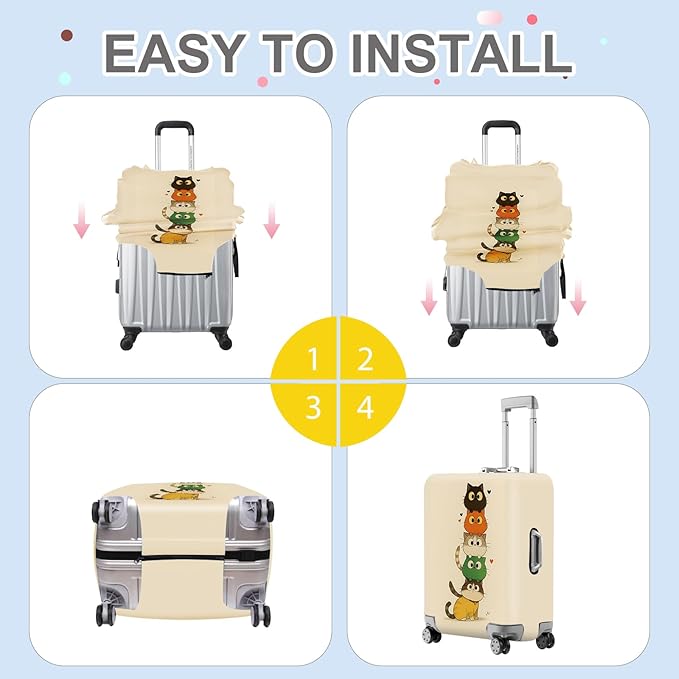 EASY TO INSTALL

1

2

3

4