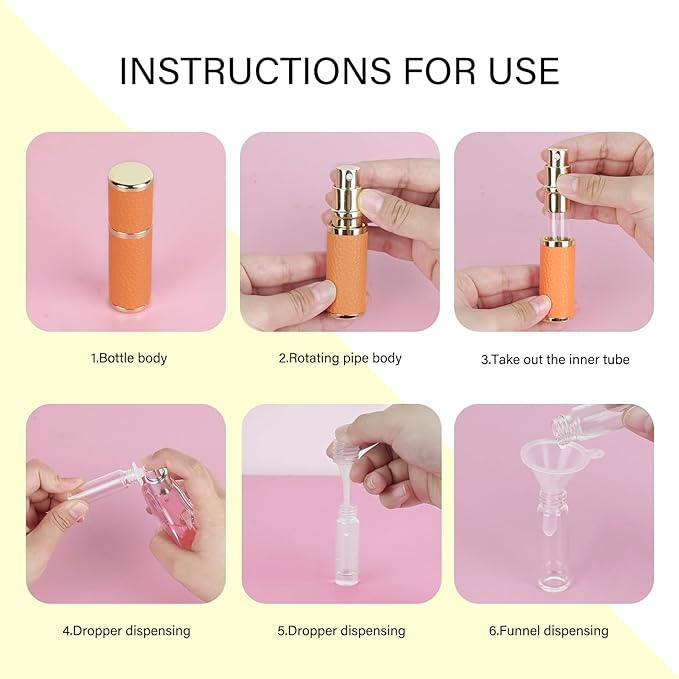 INSTRUCTIONS FOR USE

1.Bottle body

2.Rotating pipe body

3.Take out the inner tube

4.Dropper dispensing

5.Dropper dispensing

6.Funnel dispensing