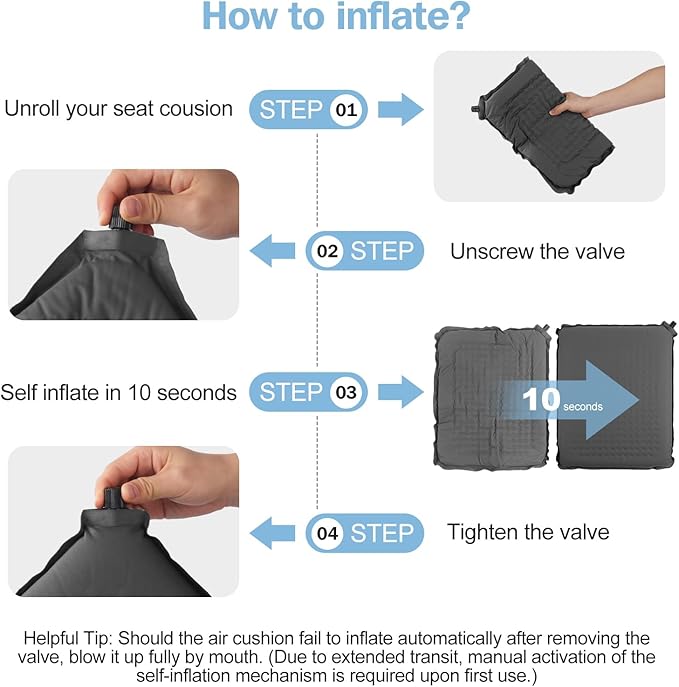 How to inflate?

Unroll your seat cousion STEP 01

02 STEP Unscrew the valve

Self inflate in 10 seconds STEP 03

10 seconds

04 STEP Tighten the valve

Helpful Tip: Should the air cushion fail to inflate automatically after removing the valve, blow it up fully by mouth. (Due to extended transit, manual activation of the self-inflation mechanism is required upon first use.)