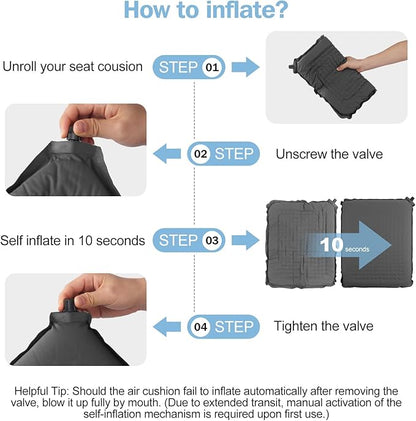 How to inflate?

Unroll your seat cousion STEP 01

02 STEP Unscrew the valve

Self inflate in 10 seconds STEP 03

10 seconds

04 STEP Tighten the valve

Helpful Tip: Should the air cushion fail to inflate automatically after removing the valve, blow it up fully by mouth. (Due to extended transit, manual activation of the self-inflation mechanism is required upon first use.)