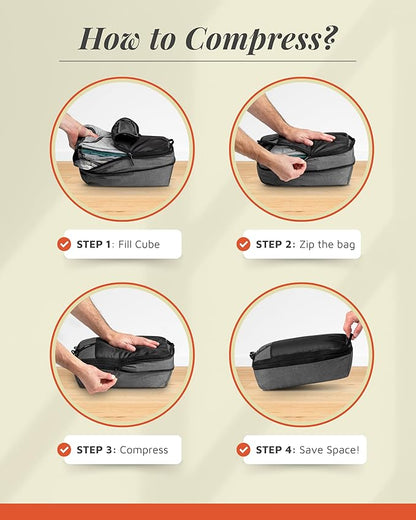 How to Compress?

STEP 1: Fill Cube

STEP 2: Zip the bag

STEP 3: Compress

STEP 4: Save Space!