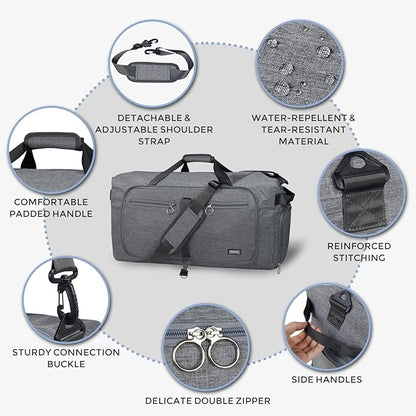 DETACHABLE & ADJUSTABLE SHOULDER STRAP

WATER-REPELLENT & TEAR-RESISTANT MATERIAL

COMFORTABLE PADDED HANDLE

REINFORCED STITCHING

STURDY CONNECTION BUCKLE

SIDE HANDLES

DELICATE DOUBLE ZIPPER