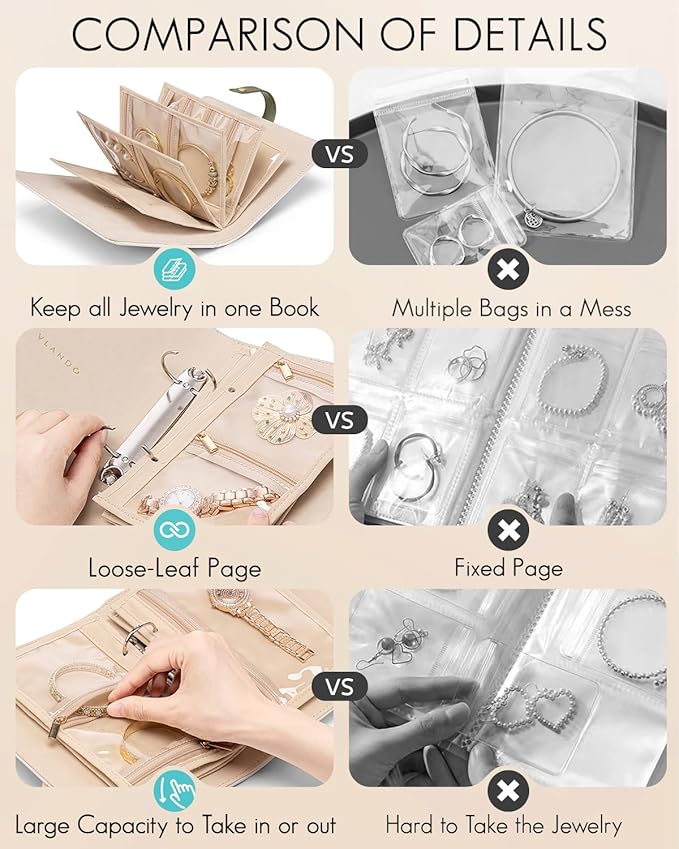 COMPARISON OF DETAILS

VS

Keep all Jewelry in one Book

Multiple Bags in a Mess

VLANDO

VS

Loose-Leaf Page

Fixed Page

VS

Large Capacity to Take in or out

Hard to Take the Jewelry