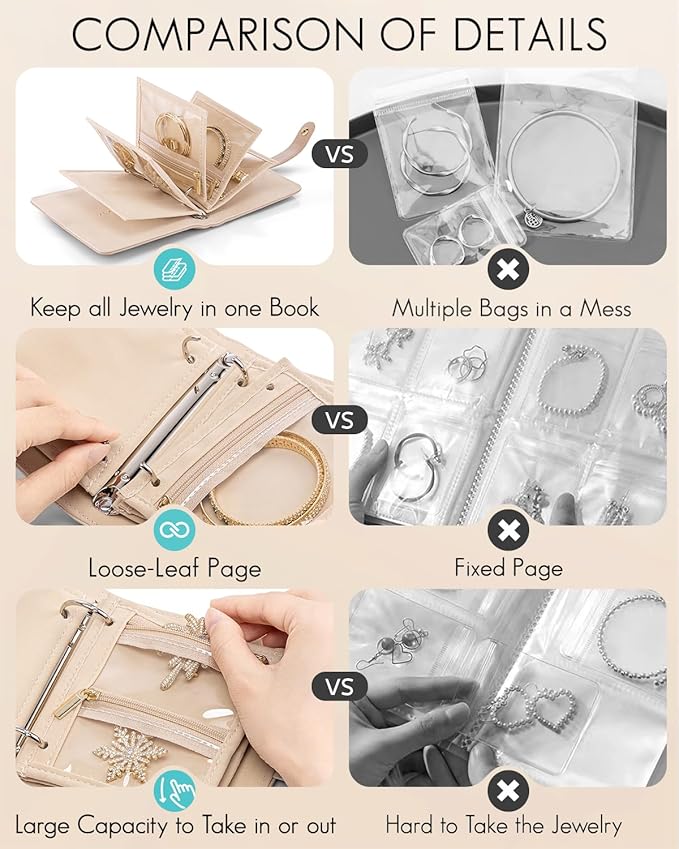 COMPARISON OF DETAILS

VS

Keep all Jewelry in one Book

Multiple Bags in a Mess

VS

Loose-Leaf Page

Fixed Page

VS

Large Capacity to Take in or out

Hard to Take the Jewelry