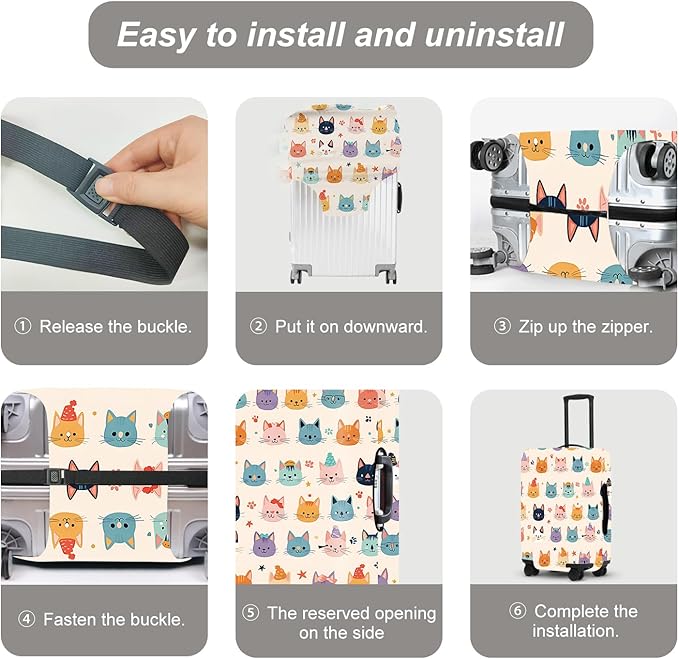 Easy to install and uninstall

① Release the buckle.

② Put it on downward.

③ Zip up the zipper.

④ Fasten the buckle.

⑤ The reserved opening on the side

⑥ Complete the installation.