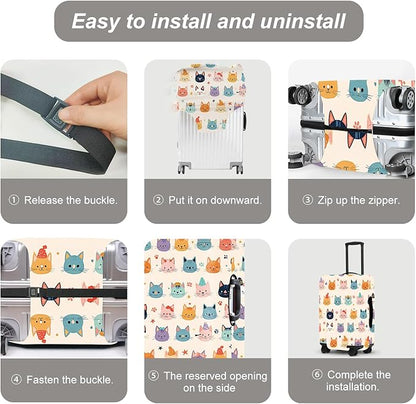 Easy to install and uninstall

① Release the buckle.

② Put it on downward.

③ Zip up the zipper.

④ Fasten the buckle.

⑤ The reserved opening on the side

⑥ Complete the installation.