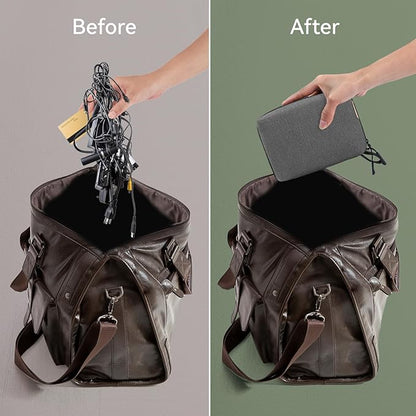 Before

After